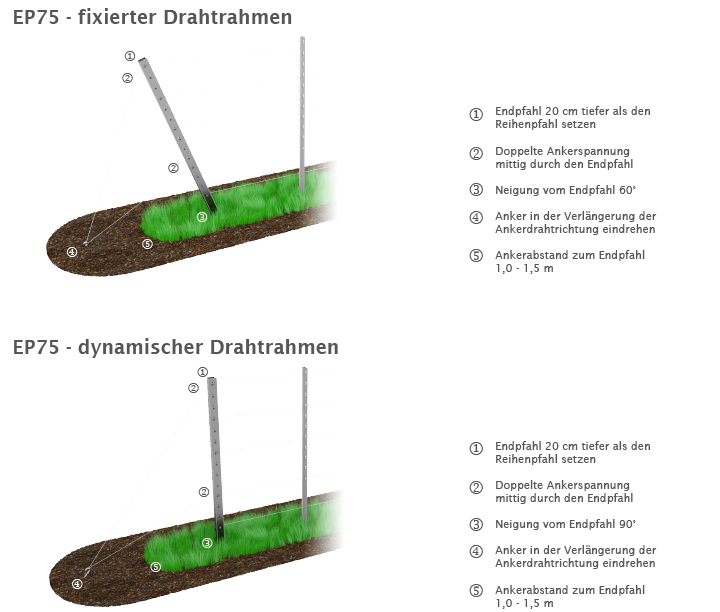 EP75 - fixierter Drahtrahmen

①
②
②
③
④
⑤

① Endpfahl 20 cm tiefer als den Reihenpfahl setzen

② Doppelte Ankerspannung mittig durch den Endpfahl

③ Neigung vom Endpfahl 60°

④ Anker in der Verlängerung der Ankerdrahtrichtung eindrehen

⑤ Ankerabstand zum Endpfahl 1,0 - 1,5 m

EP75 - dynamischer Drahtrahmen

①
②
②
③
④
⑤

① Endpfahl 20 cm tiefer als den Reihenpfahl setzen

② Doppelte Ankerspannung mittig durch den Endpfahl

③ Neigung vom Endpfahl 90°

④ Anker in der Verlängerung der Ankerdrahtrichtung eindrehen

⑤ Ankerabstand zum Endpfahl 1,0 - 1,5 m